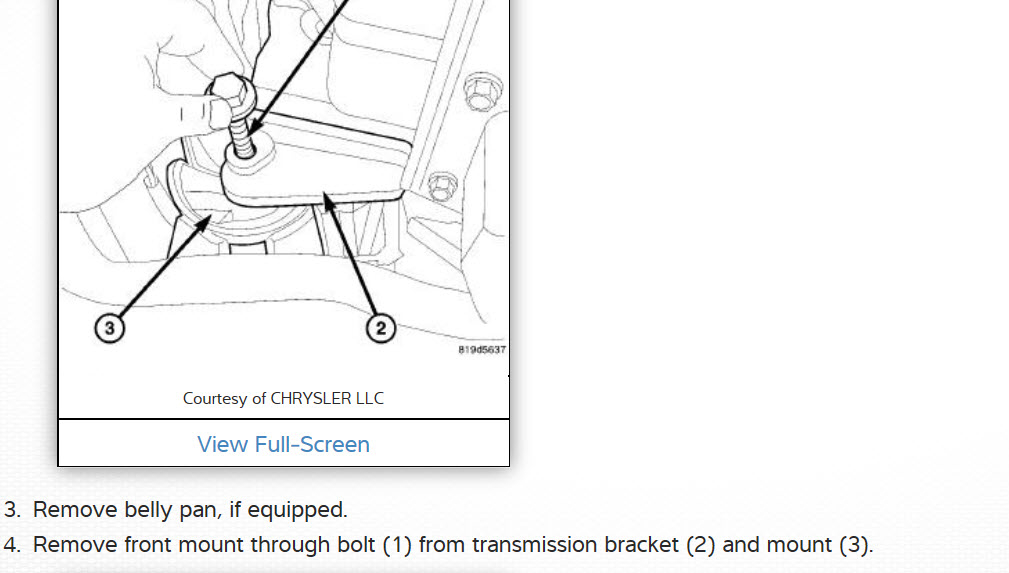 3

2

819d5637

Courtesy of CHRYSLER LLC

View Full-Screen

3. Remove belly pan, if equipped.

4. Remove front mount through bolt (1) from transmission bracket (2) and mount (3).