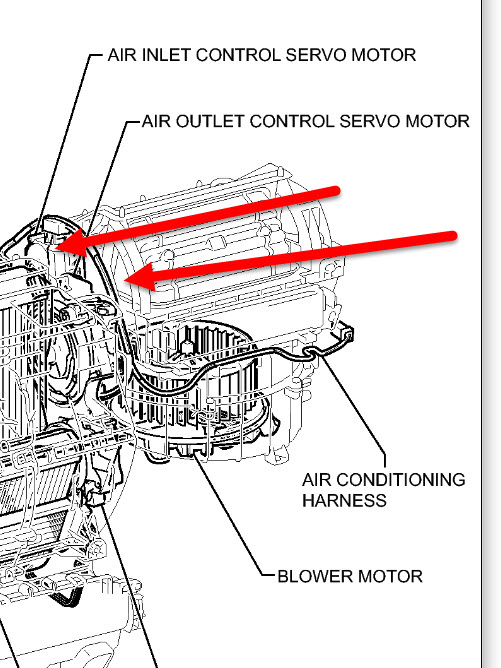 AIR INLET CONTROL SERVO MOTOR

AIR OUTLET CONTROL SERVO MOTOR

AIR CONDITIONING HARNESS

BLOWER MOTOR