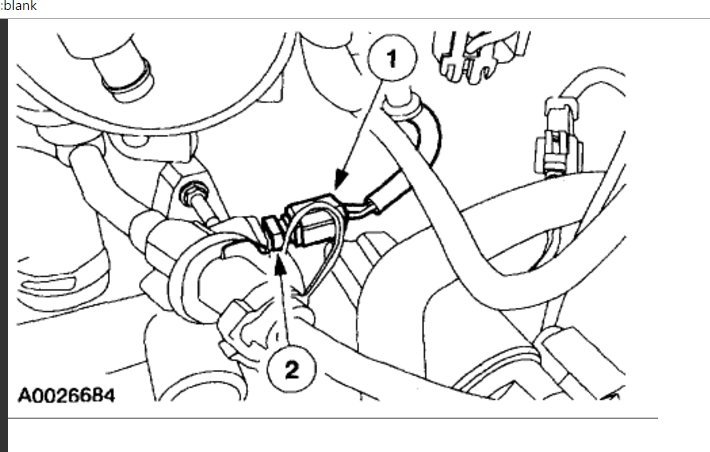 :blank

1

2

A0026684