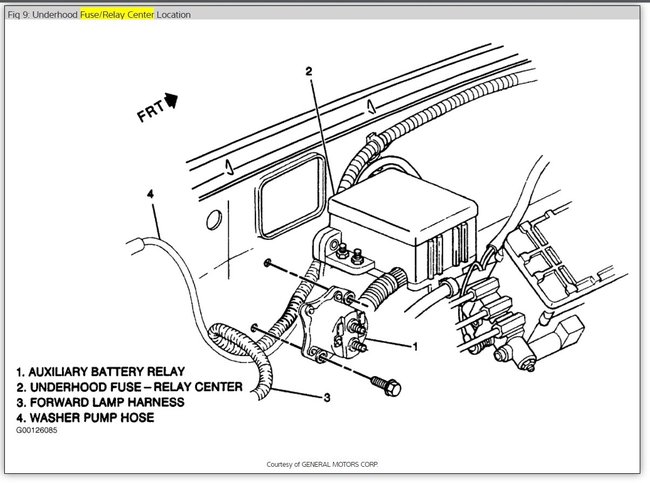 Fig 9: Underhood Fuse/Relay Center Location

FRT

2

4

1

3

1. AUXILIARY BATTERY RELAY
2. UNDERHOOD FUSE – RELAY CENTER
3. FORWARD LAMP HARNESS
4. WASHER PUMP HOSE
G00126085

Courtesy of GENERAL MOTORS CORP.