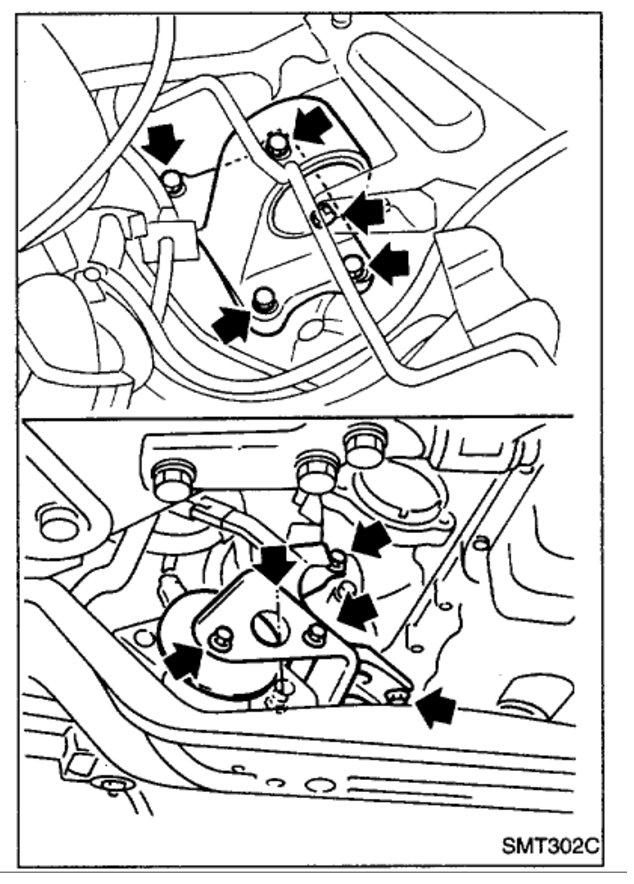 SMT302C