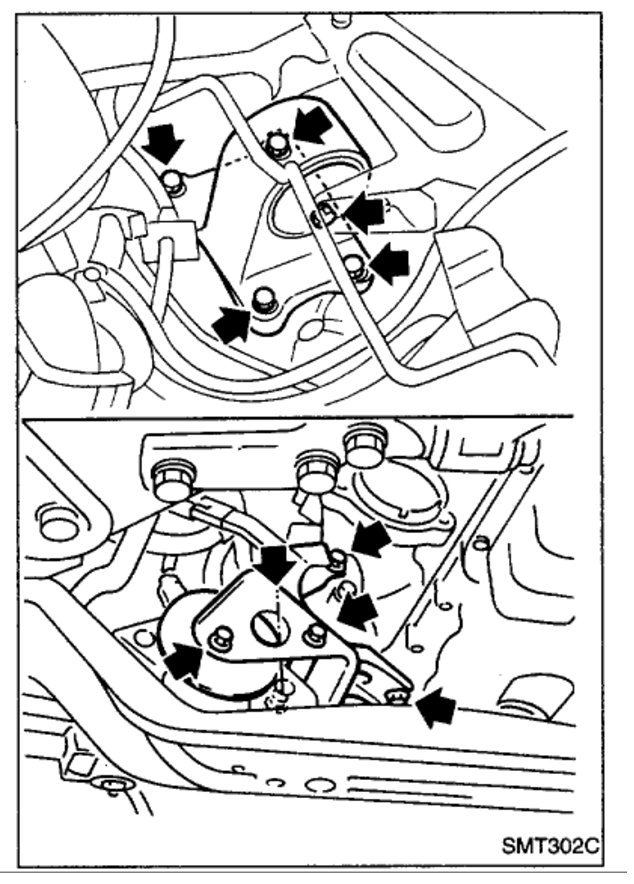 SMT302C