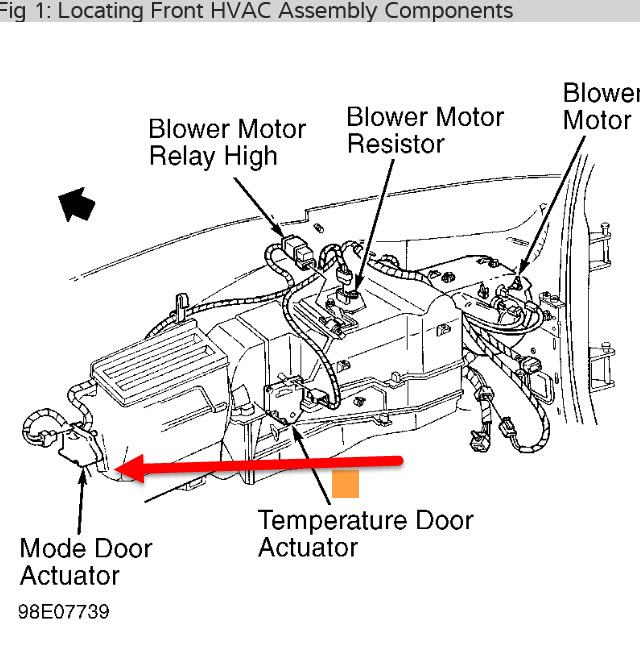 Fig 1: Locating Front HVAC Assembly Components

Blower Motor Relay High

Blower Motor Resistor

Blower Motor

Temperature Door Actuator

Mode Door Actuator

98E07739