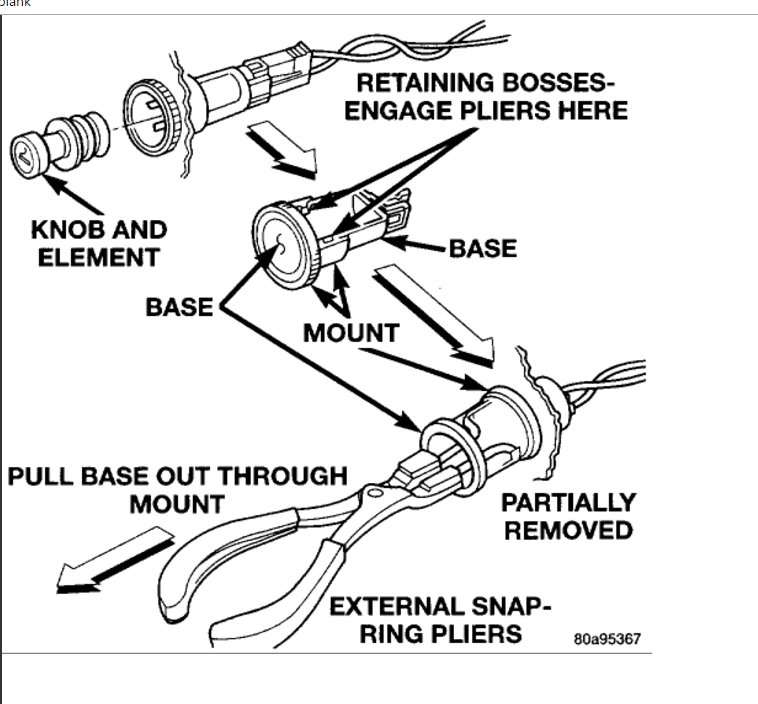 blank

RETAINING BOSSES-ENGAGE PLIERS HERE

KNOB AND ELEMENT

BASE

BASE

MOUNT

PULL BASE OUT THROUGH MOUNT

PARTIALLY REMOVED

EXTERNAL SNAP-RING PLIERS

80a95367