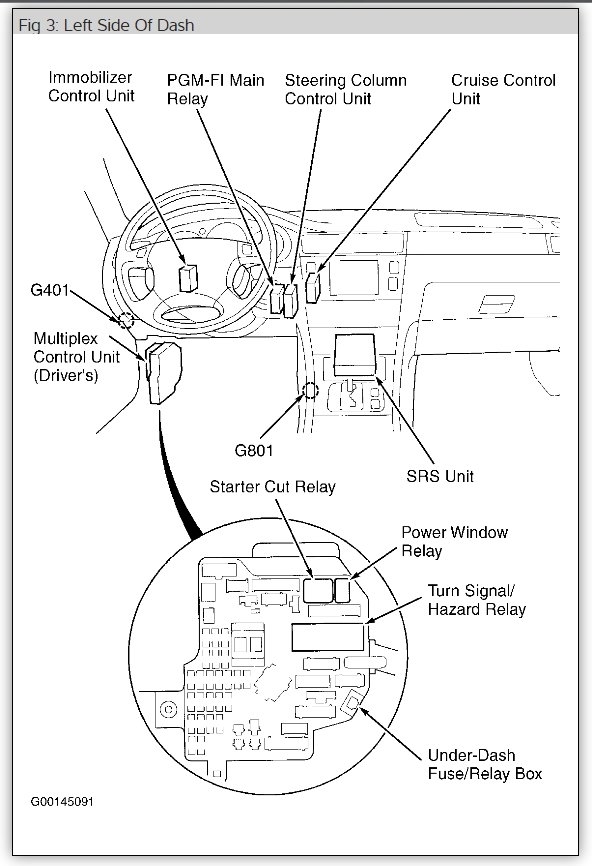 Fig 3: Left Side Of Dash

Immobilizer Control Unit

PGM-FI Main Relay

Steering Column Control Unit

Cruise Control Unit

G401

Multiplex Control Unit (Driver's)

G801

SRS Unit

Starter Cut Relay

Power Window Relay

Turn Signal/ Hazard Relay

Under-Dash Fuse/Relay Box

G00145091