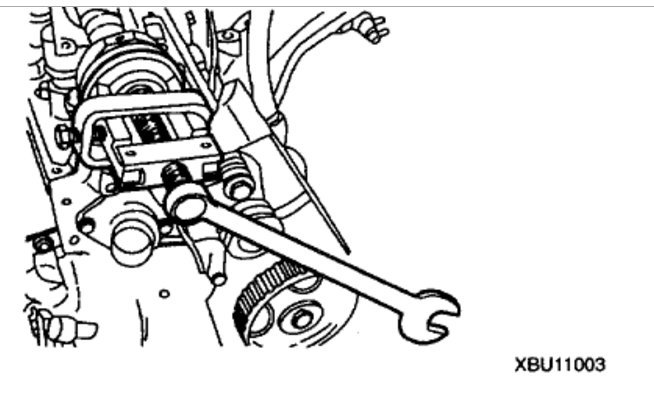 XBU11003