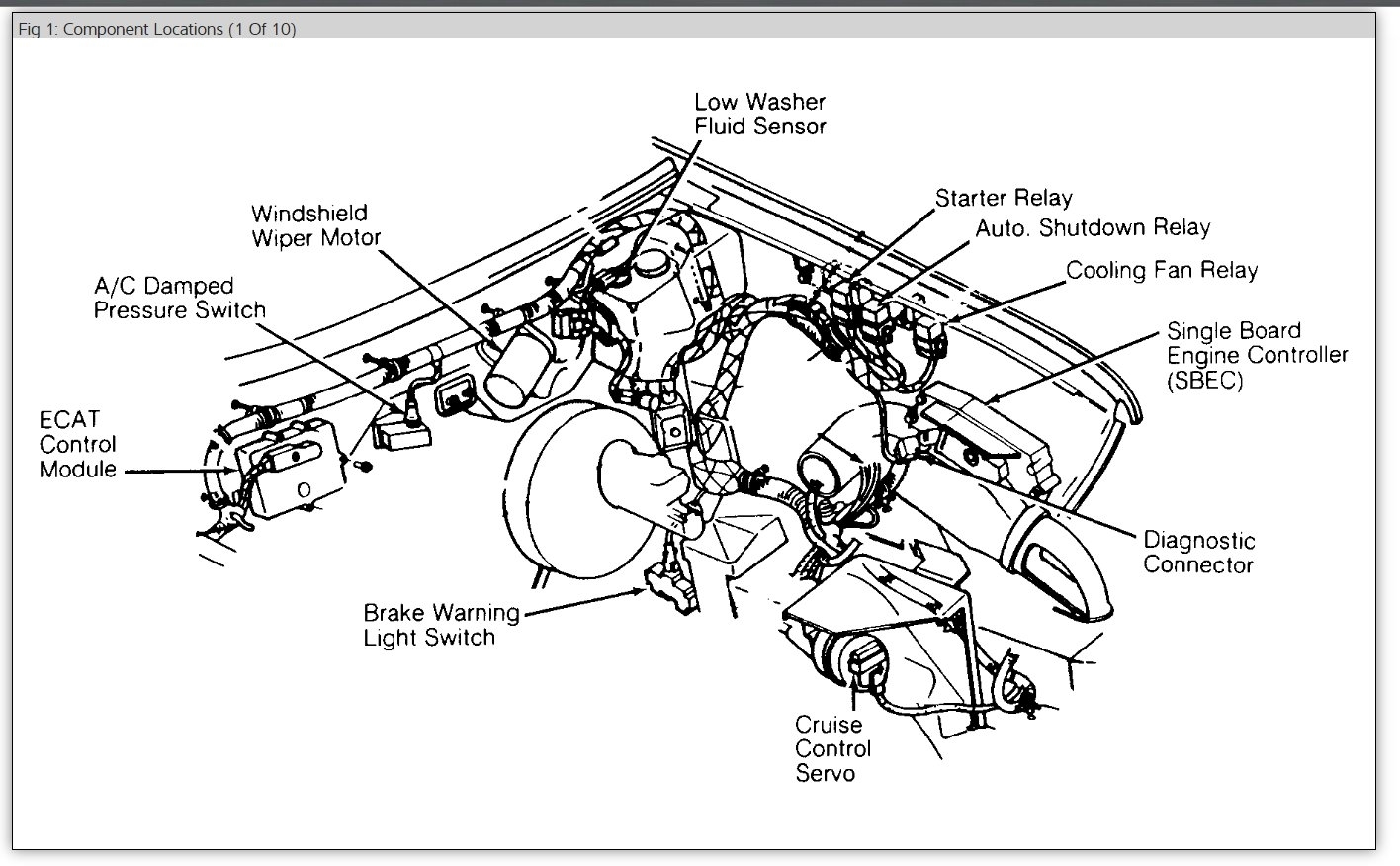 Fig 1: Component Locations (1 Of 10)

Low Washer Fluid Sensor

Windshield Wiper Motor

Starter Relay

Auto. Shutdown Relay

Cooling Fan Relay

A/C Damped Pressure Switch

Single Board Engine Controller (SBEC)

ECAT Control Module

Diagnostic Connector

Brake Warning Light Switch

Cruise Control Servo