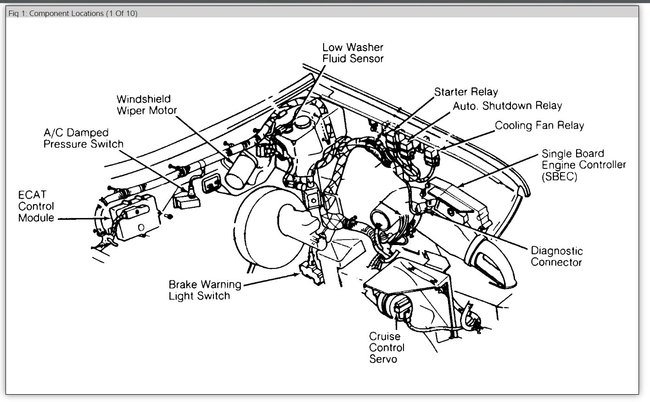 Fig 1: Component Locations (1 Of 10)

Low Washer Fluid Sensor

Windshield Wiper Motor

Starter Relay

Auto. Shutdown Relay

Cooling Fan Relay

A/C Damped Pressure Switch

Single Board Engine Controller (SBEC)

ECAT Control Module

Diagnostic Connector

Brake Warning Light Switch

Cruise Control Servo