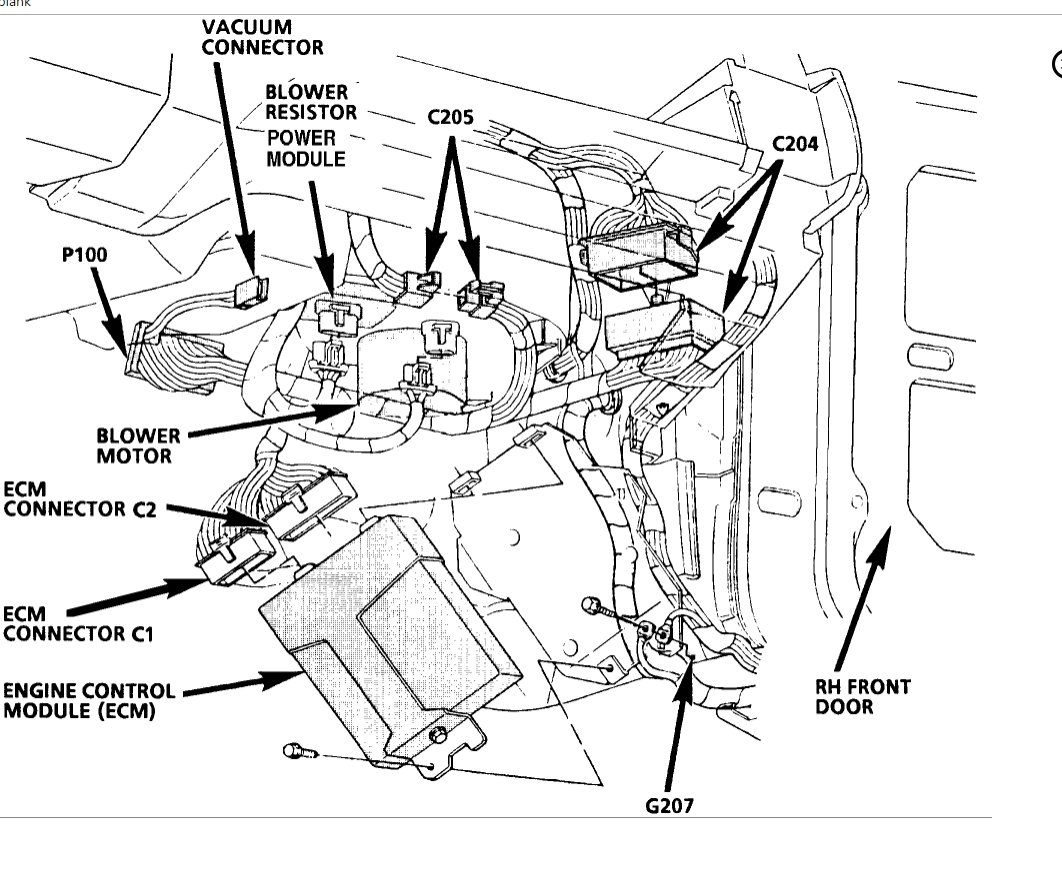 blank

VACUUM CONNECTOR

BLOWER RESISTOR POWER MODULE

C205

C204

P100

BLOWER MOTOR

ECM CONNECTOR C2

ECM CONNECTOR C1

ENGINE CONTROL MODULE (ECM)

RH FRONT DOOR

G207