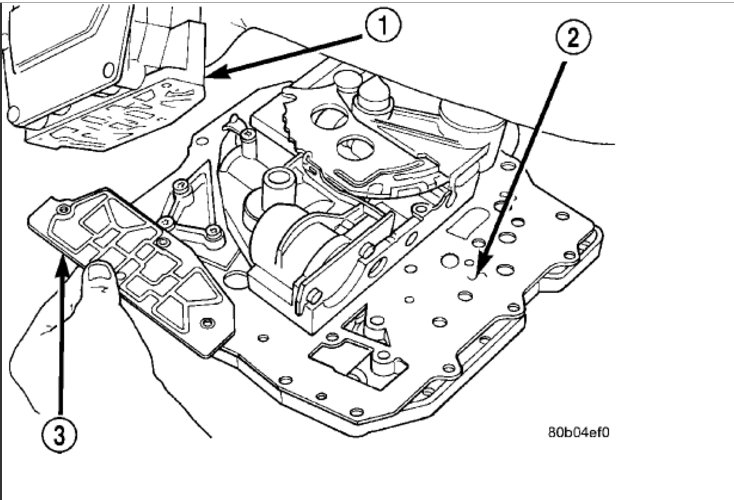 1
2
3
80b04ef0