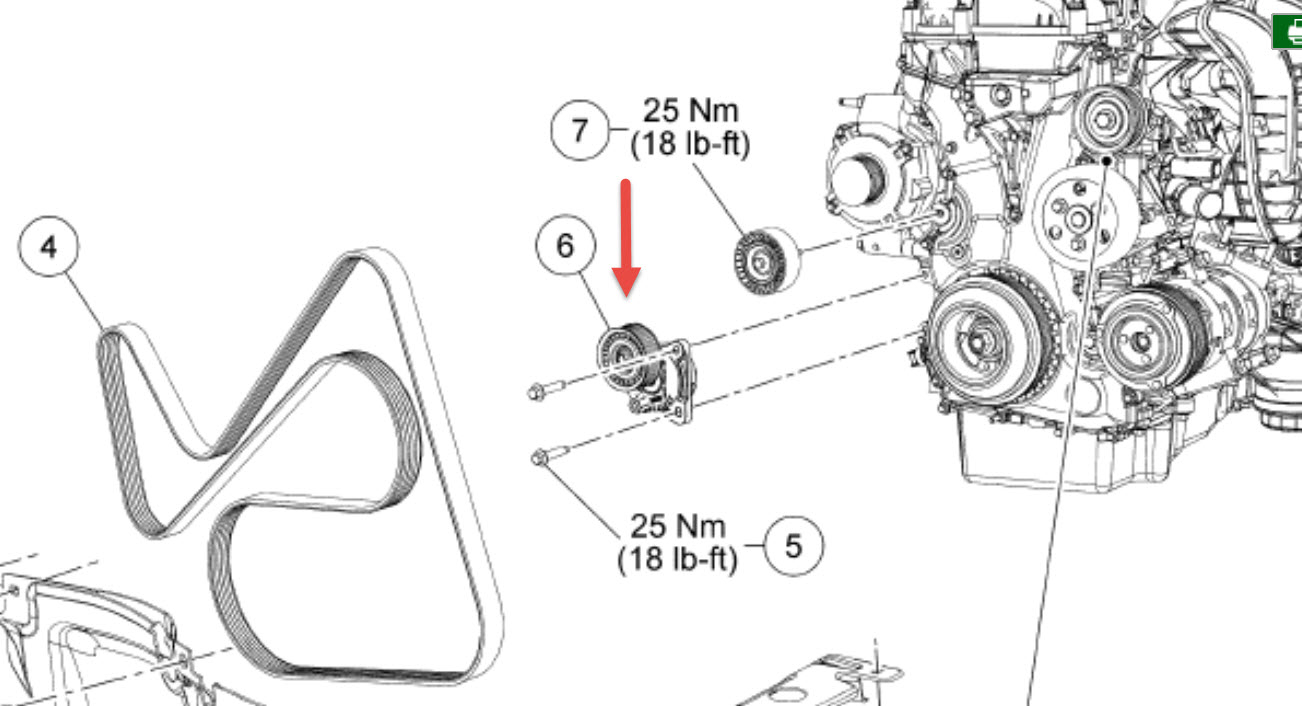 7
25 Nm
(18 lb-ft)

4

6

25 Nm
(18 lb-ft)
5