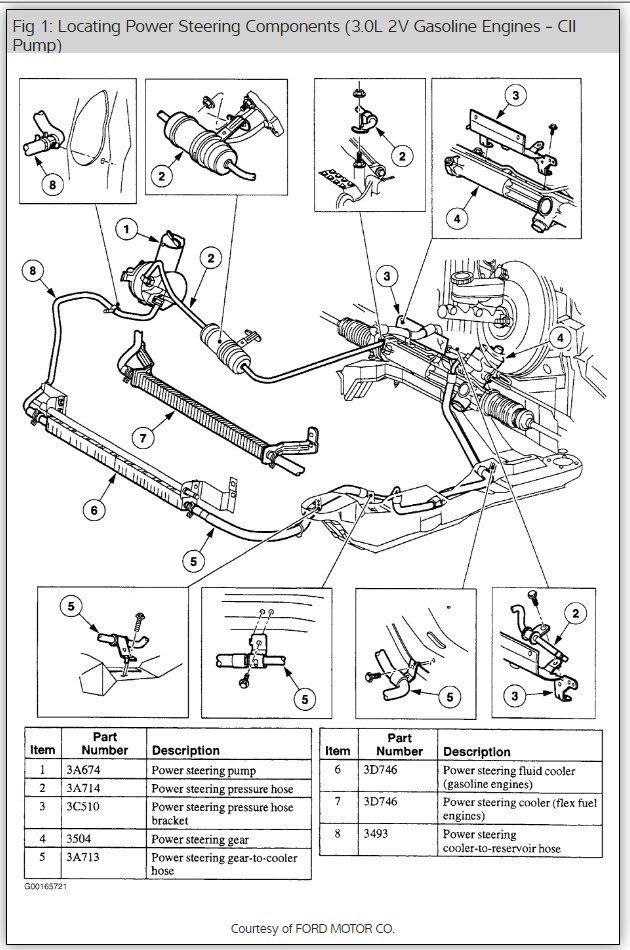 Fig 1: Locating Power Steering Components (3.0L 2V Gasoline Engines - CII Pump)

8
2
2
3
4
1
2
8
3
4
7
6
5
5
5
5
2
3

| Item | Part Number | Description |
|---|---|---|
| 1 | 3A674 | Power steering pump |
| 2 | 3A714 | Power steering pressure hose |
| 3 | 3C510 | Power steering pressure hose bracket |
| 4 | 3504 | Power steering gear |
| 5 | 3A713 | Power steering gear-to-cooler hose |

| Item | Part Number | Description |
|---|---|---|
| 6 | 3D746 | Power steering fluid cooler (gasoline engines) |
| 7 | 3D746 | Power steering cooler (flex fuel engines) |
| 8 | 3493 | Power steering cooler-to-reservoir hose |

G00165721

Courtesy of FORD MOTOR CO.