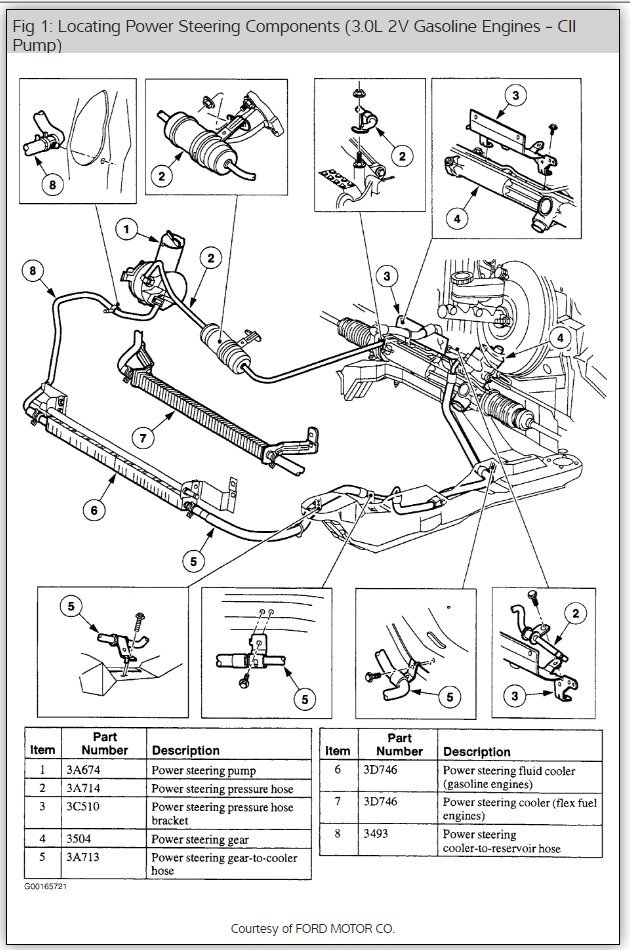 Fig 1: Locating Power Steering Components (3.0L 2V Gasoline Engines - CII Pump)

8
2
2
3
4
1
2
8
3
4
7
6
5
5
5
5
2
3

| Item | Part Number | Description |
|---|---|---|
| 1 | 3A674 | Power steering pump |
| 2 | 3A714 | Power steering pressure hose |
| 3 | 3C510 | Power steering pressure hose bracket |
| 4 | 3504 | Power steering gear |
| 5 | 3A713 | Power steering gear-to-cooler hose |

| Item | Part Number | Description |
|---|---|---|
| 6 | 3D746 | Power steering fluid cooler (gasoline engines) |
| 7 | 3D746 | Power steering cooler (flex fuel engines) |
| 8 | 3493 | Power steering cooler-to-reservoir hose |

G00165721

Courtesy of FORD MOTOR CO.