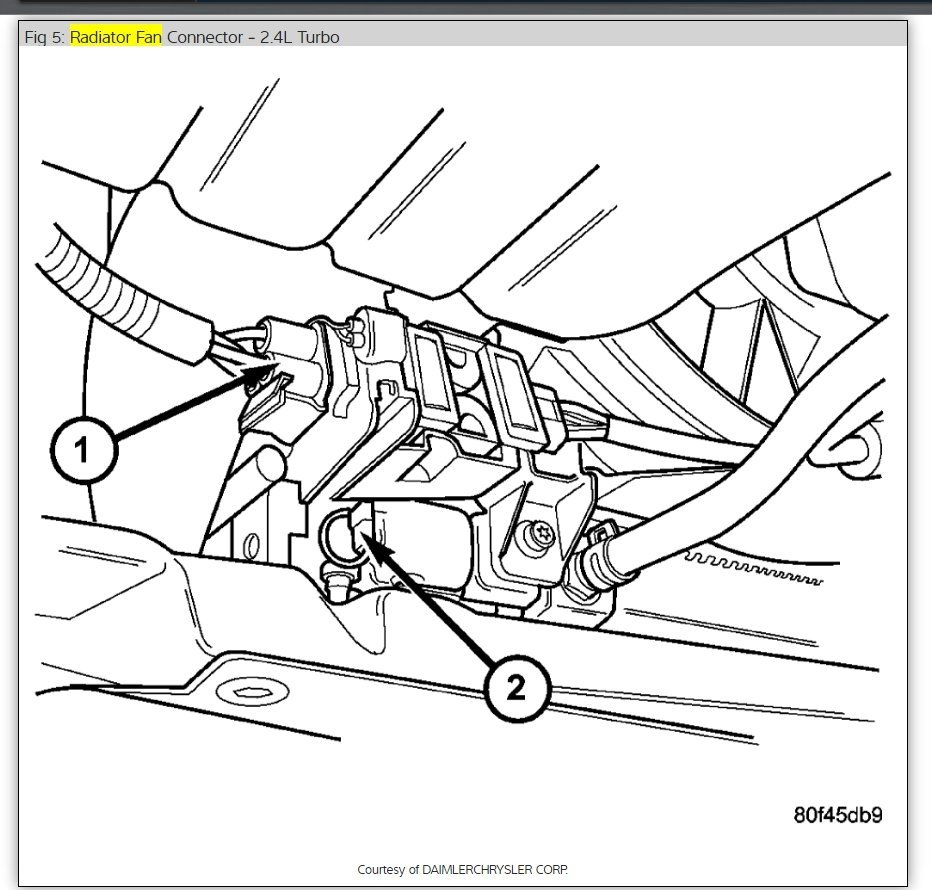 Fig 5: Radiator Fan Connector - 2.4L Turbo

1

2

80f45db9

Courtesy of DAIMLERCHRYSLER CORP.