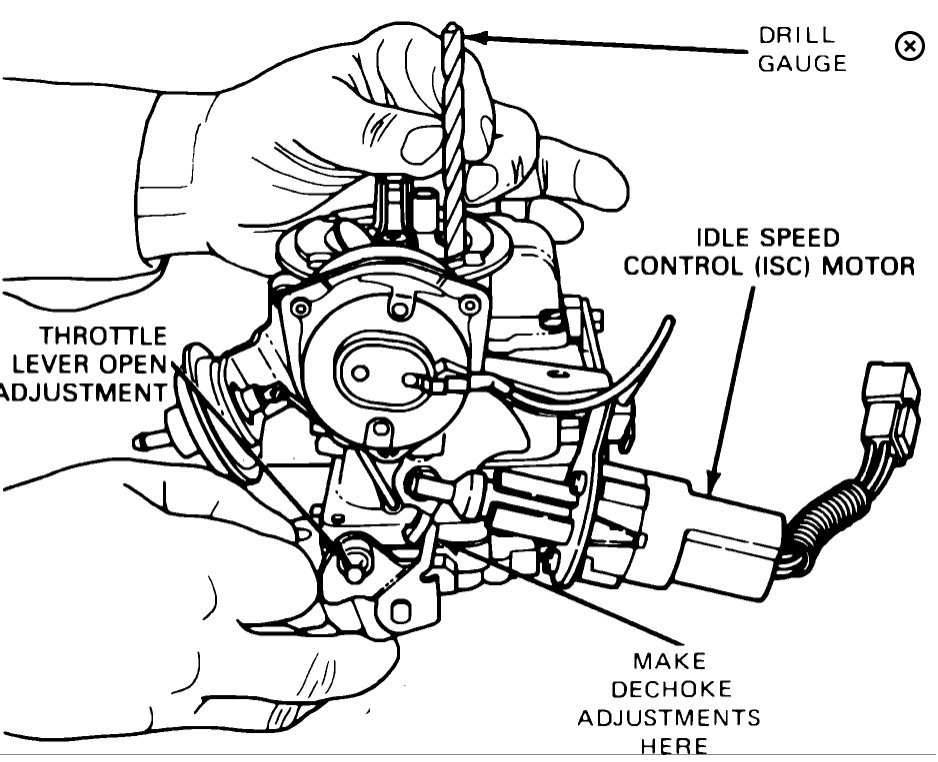 DRILL GAUGE

IDLE SPEED CONTROL (ISC) MOTOR

THROTTLE LEVER OPEN ADJUSTMENT

MAKE DECHOKE ADJUSTMENTS HERE