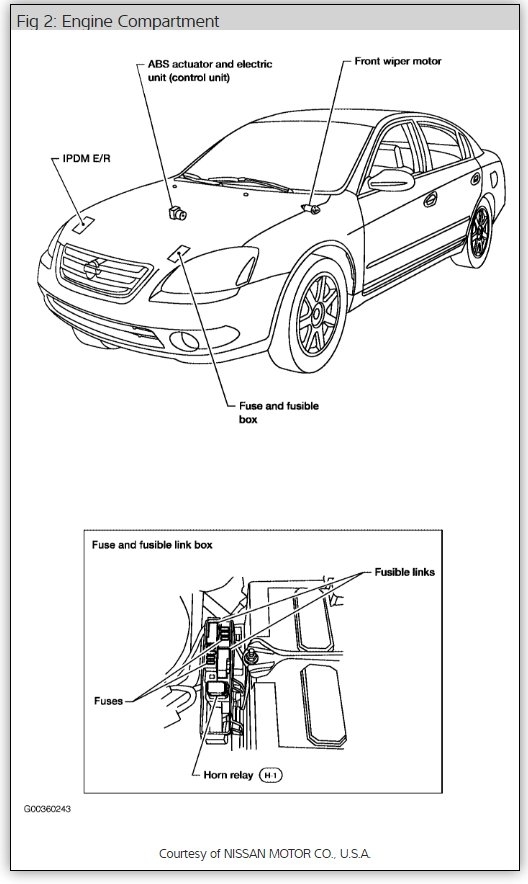 Fig 2: Engine Compartment

ABS actuator and electric unit (control unit)

Front wiper motor

IPDM E/R

Fuse and fusible box

Fuse and fusible link box

Fusible links

Fuses

Horn relay H-1

G00360243

Courtesy of NISSAN MOTOR CO., U.S.A.