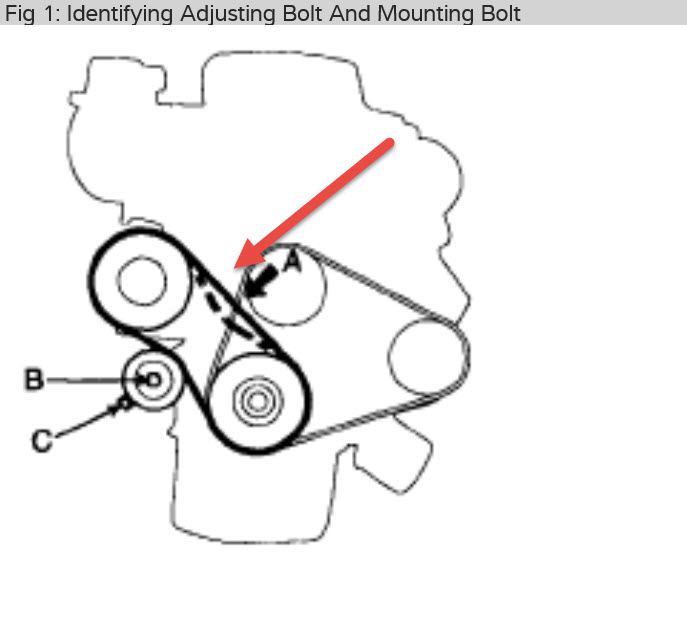 Fig 1: Identifying Adjusting Bolt And Mounting Bolt

A

B

C