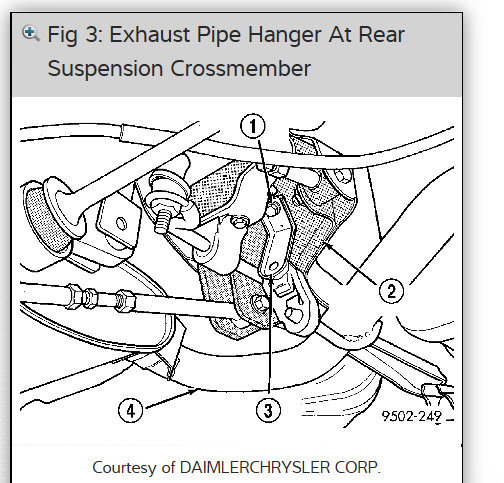 Fig 3: Exhaust Pipe Hanger At Rear Suspension Crossmember

1
2
3
4
9502-249

Courtesy of DAIMLERCHRYSLER CORP.