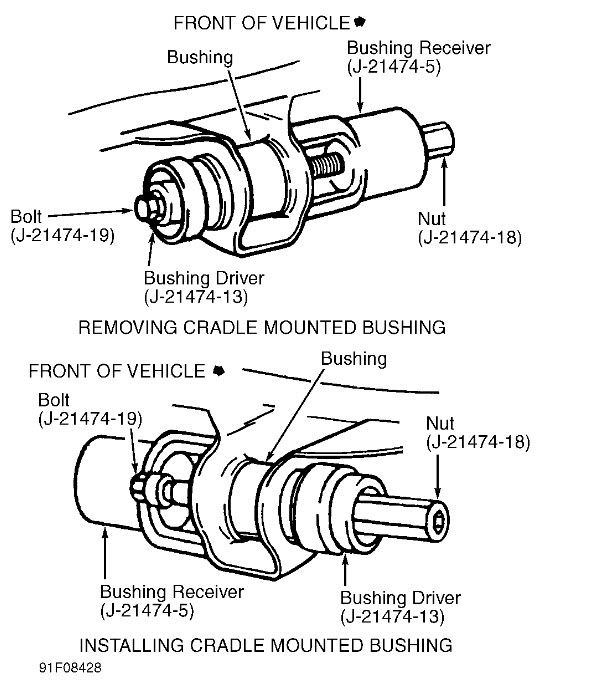 FRONT OF VEHICLE

Bushing

Bushing Receiver (J-21474-5)

Bolt (J-21474-19)

Nut (J-21474-18)

Bushing Driver (J-21474-13)

REMOVING CRADLE MOUNTED BUSHING

FRONT OF VEHICLE

Bushing

Bolt (J-21474-19)

Nut (J-21474-18)

Bushing Receiver (J-21474-5)

Bushing Driver (J-21474-13)

INSTALLING CRADLE MOUNTED BUSHING

91F08428