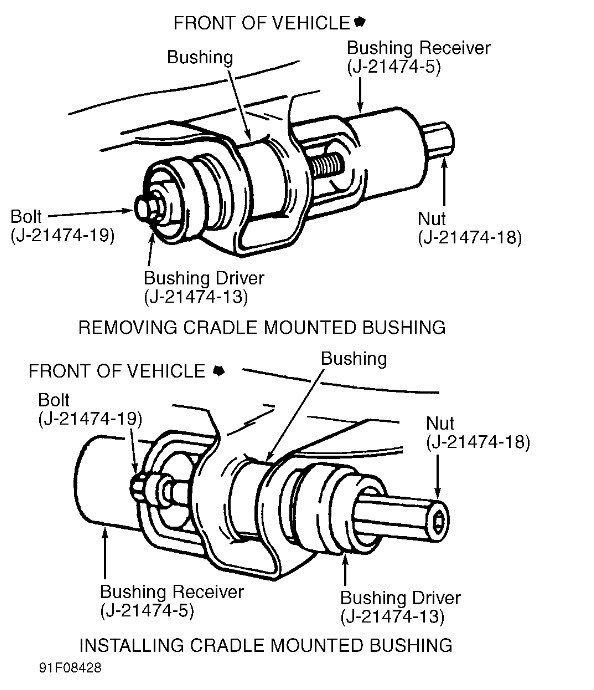 FRONT OF VEHICLE

Bushing

Bushing Receiver
(J-21474-5)

Bolt
(J-21474-19)

Nut
(J-21474-18)

Bushing Driver
(J-21474-13)

REMOVING CRADLE MOUNTED BUSHING

FRONT OF VEHICLE

Bushing

Bolt
(J-21474-19)

Nut
(J-21474-18)

Bushing Receiver
(J-21474-5)

Bushing Driver
(J-21474-13)

INSTALLING CRADLE MOUNTED BUSHING

91F08428