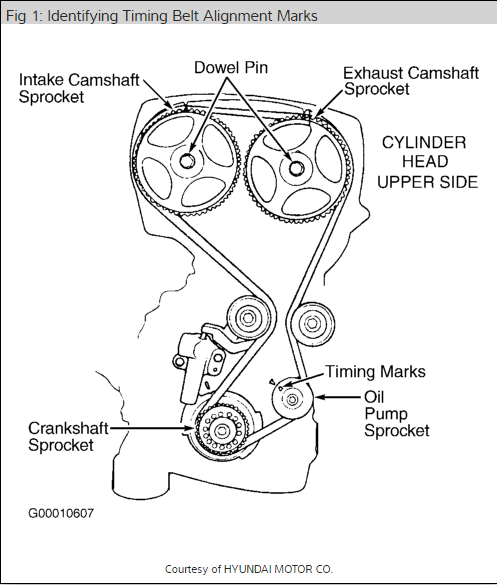 Fig 1: Identifying Timing Belt Alignment Marks

Intake Camshaft Sprocket

Dowel Pin

Exhaust Camshaft Sprocket

CYLINDER HEAD UPPER SIDE

Timing Marks

Oil Pump Sprocket

Crankshaft Sprocket

G00010607

Courtesy of HYUNDAI MOTOR CO.