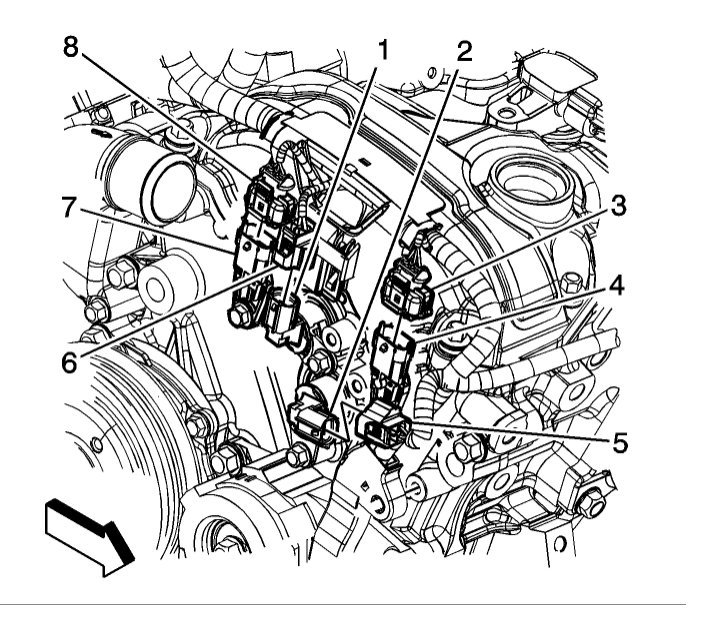 8
1
2
7
3
4
6
5