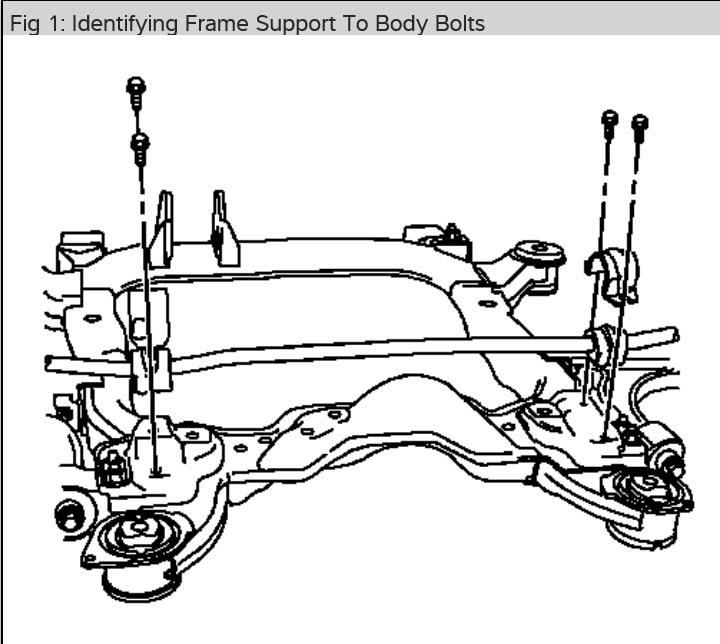 Fig 1: Identifying Frame Support To Body Bolts