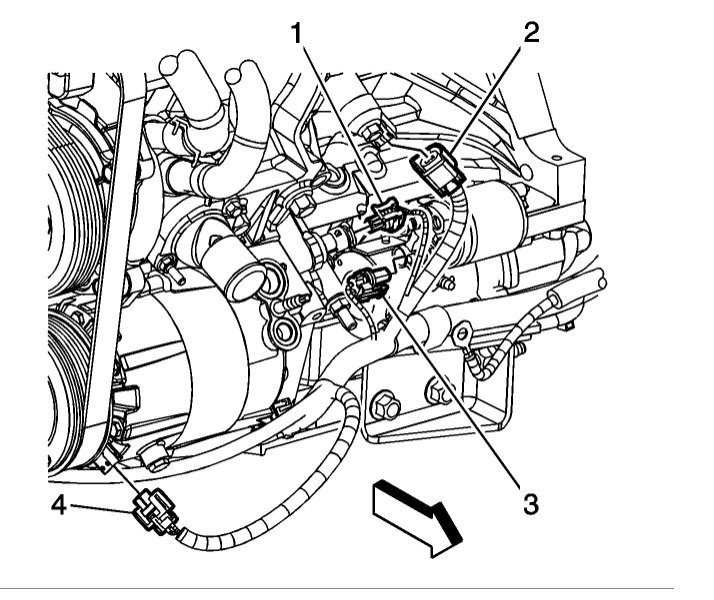 1
2
3
4