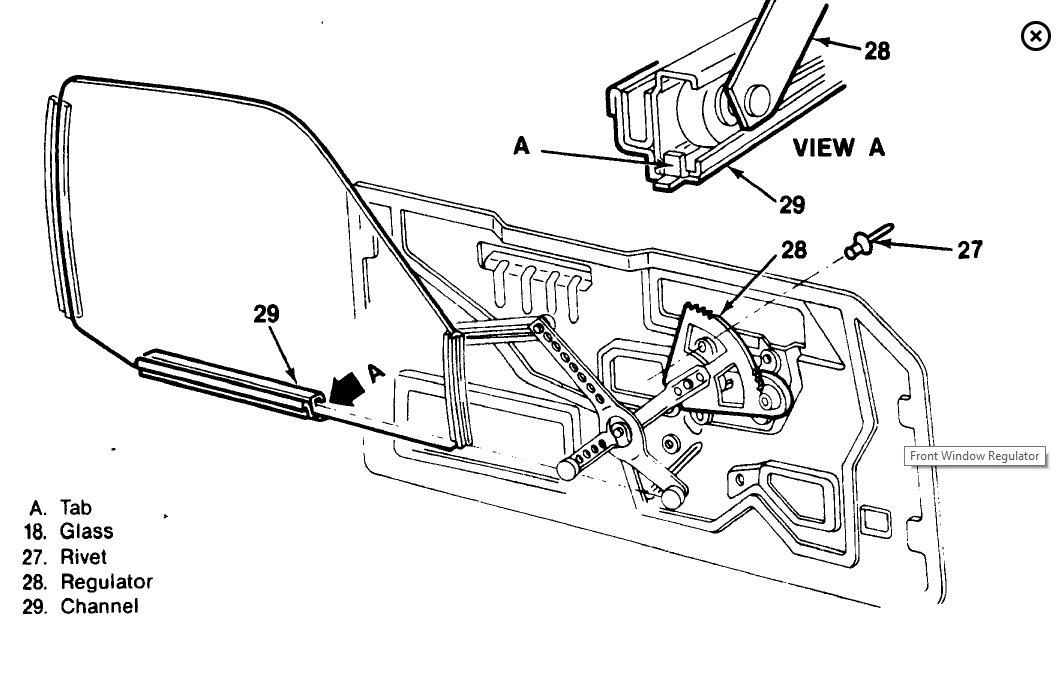 28

A

VIEW A

29

28

27

29

A

Front Window Regulator

A. Tab
18. Glass
27. Rivet
28. Regulator
29. Channel