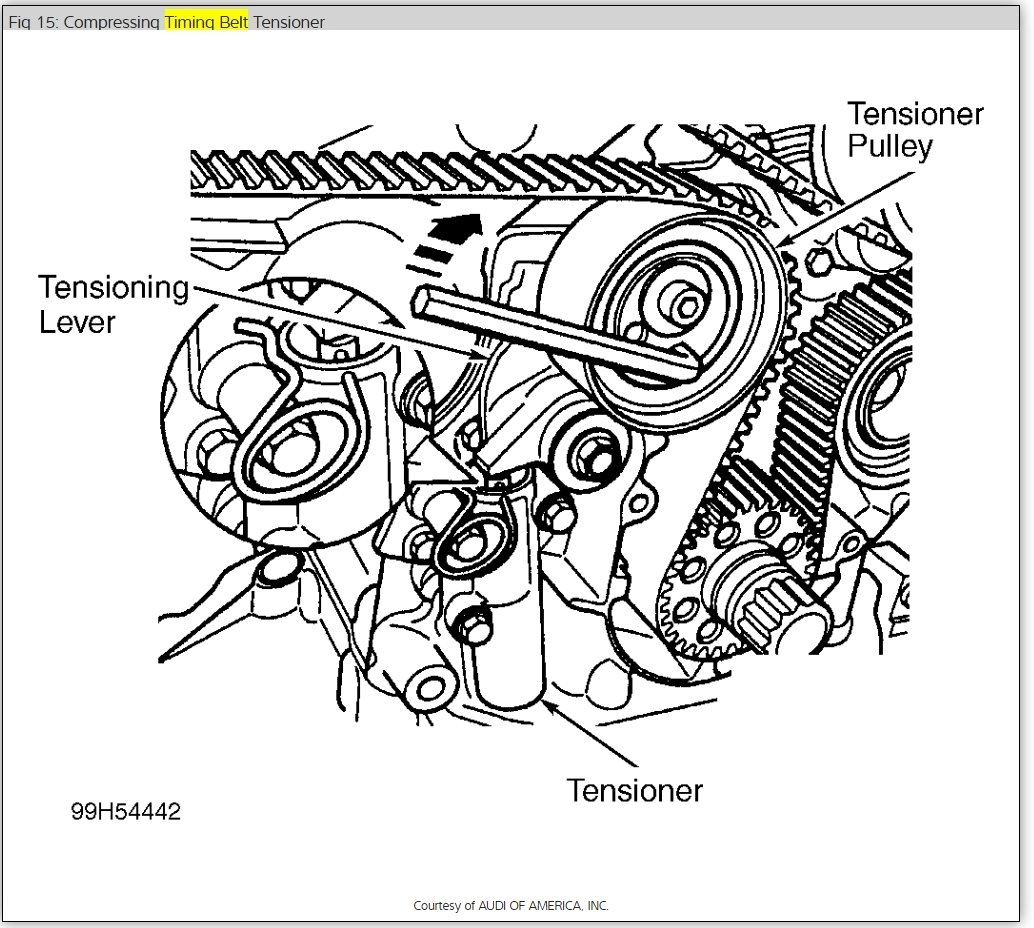 Fig 15: Compressing Timing Belt Tensioner

Tensioner Pulley

Tensioning Lever

Tensioner

99H54442

Courtesy of AUDI OF AMERICA, INC.