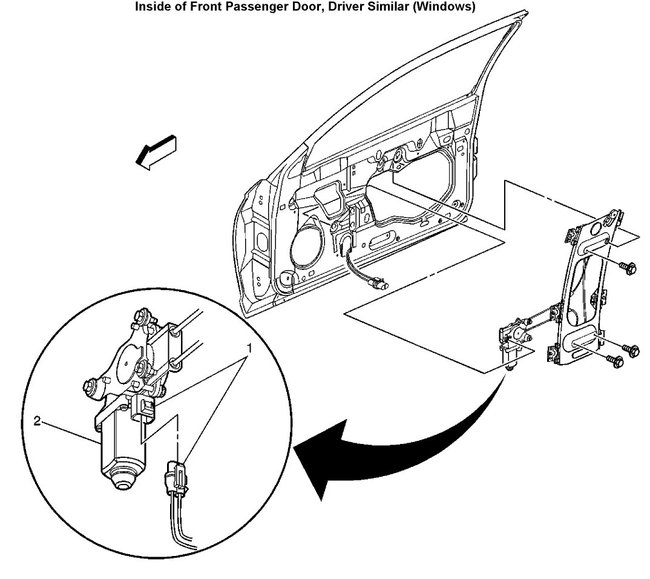 Inside of Front Passenger Door, Driver Similar (Windows)

1

2