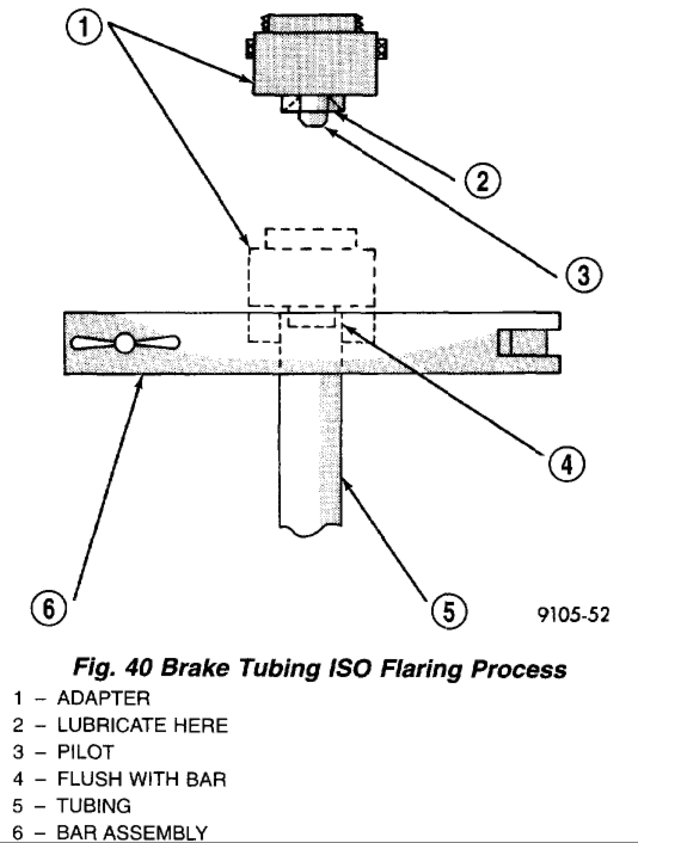 1

2

3

4

6

5

9105-52

Fig. 40 Brake Tubing ISO Flaring Process

1 – ADAPTER
2 – LUBRICATE HERE
3 – PILOT
4 – FLUSH WITH BAR
5 – TUBING
6 – BAR ASSEMBLY