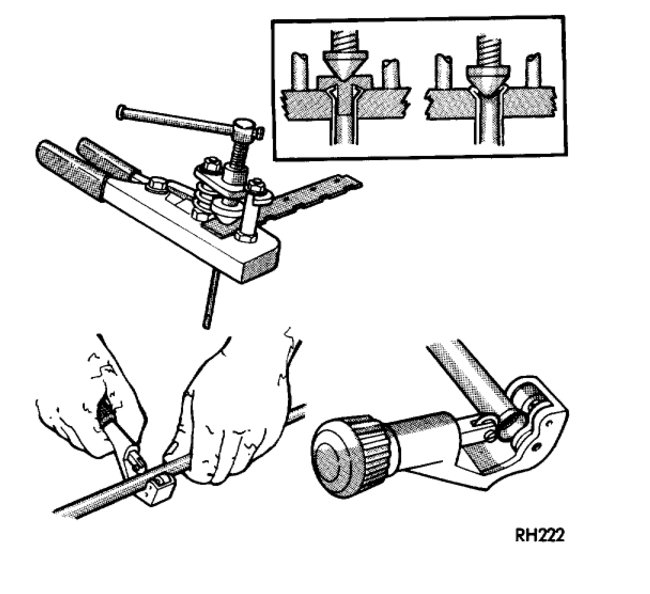 RH222