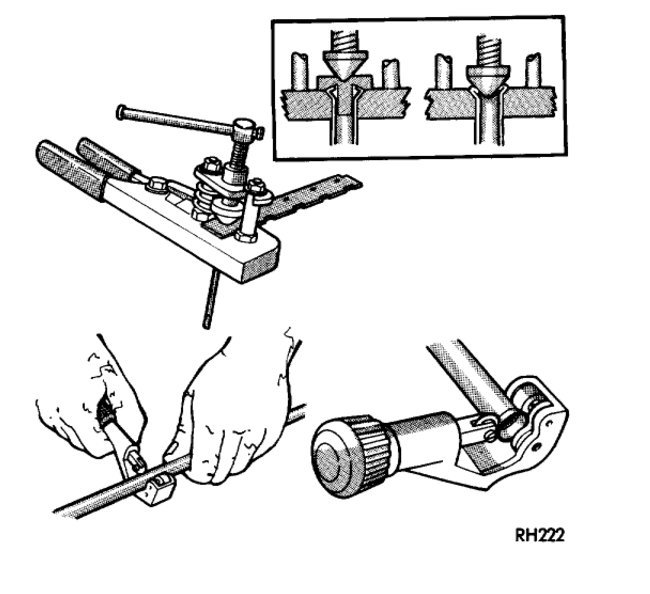 RH222