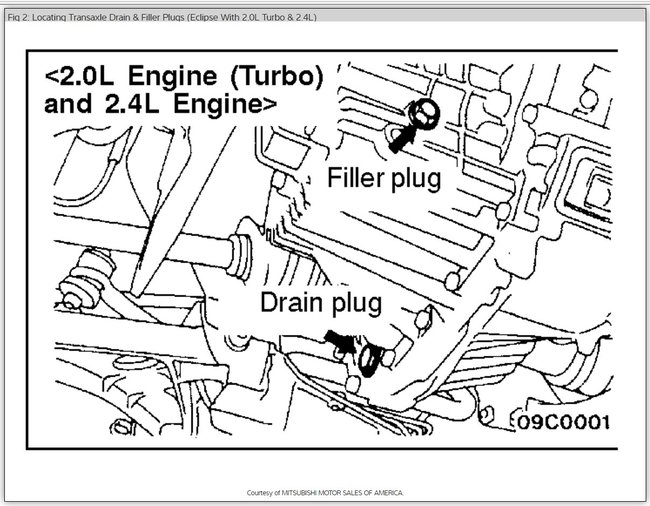 Fig 2: Locating Transaxle Drain & Filler Plugs (Eclipse With 2.0L Turbo & 2.4L)

<2.0L Engine (Turbo) and 2.4L Engine>

Filler plug

Drain plug

09C0001

Courtesy of MITSUBISHI MOTOR SALES OF AMERICA.