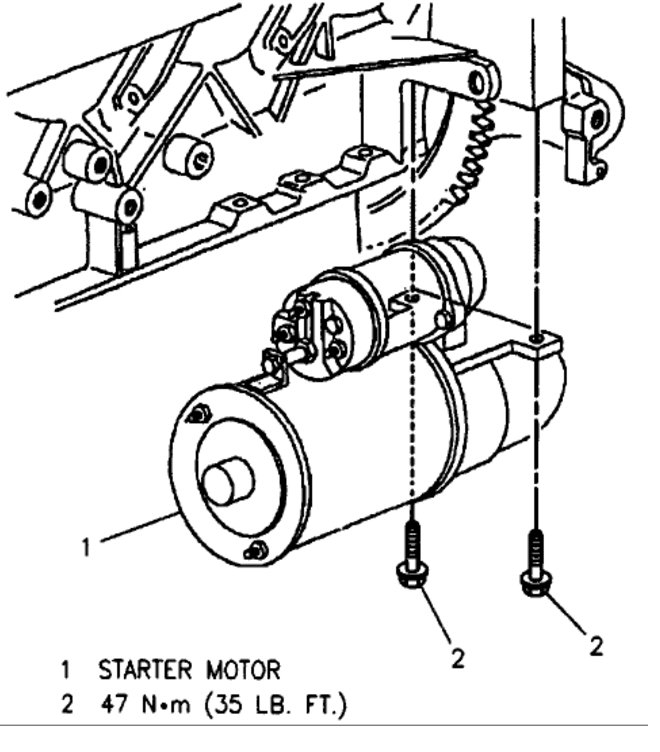 1

2

2

1 STARTER MOTOR
2 47 N•m (35 LB. FT.)