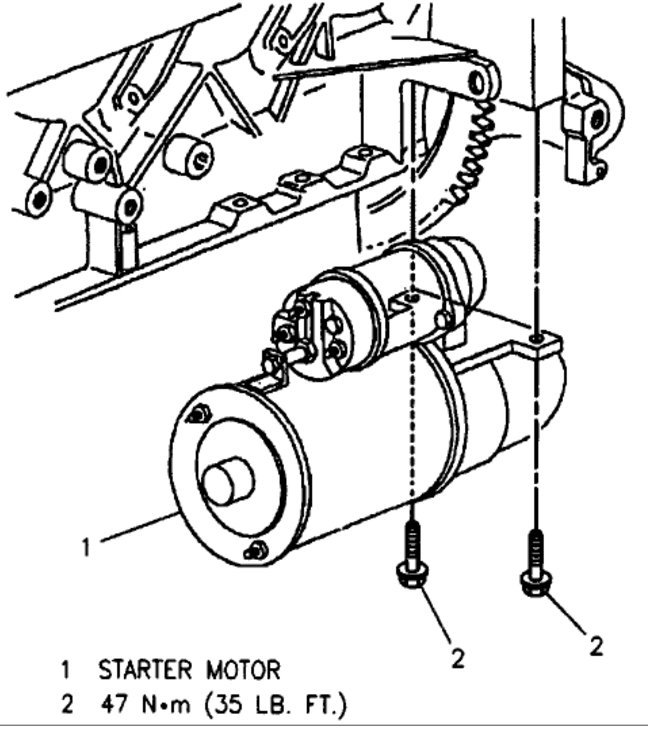 1

2

2

1 STARTER MOTOR
2 47 N•m (35 LB. FT.)