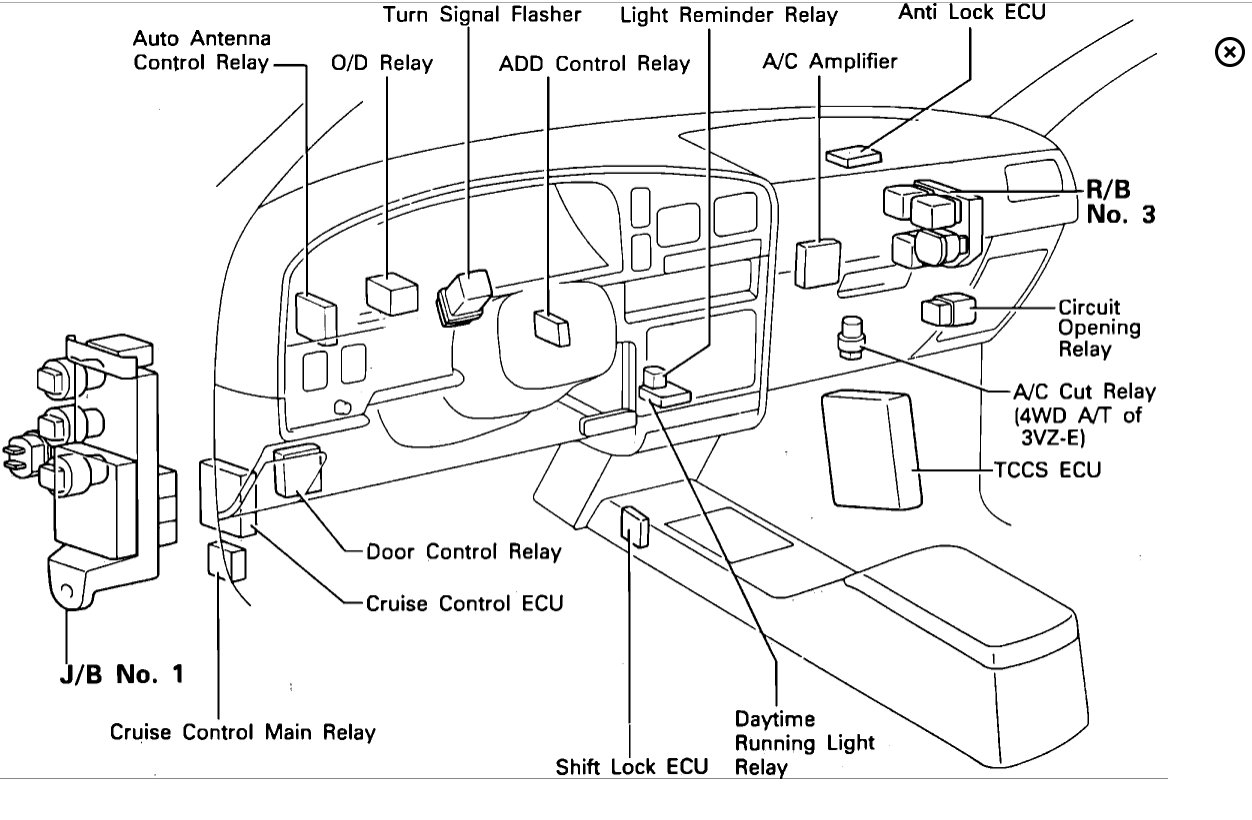 Turn Signal Flasher
Light Reminder Relay
Anti Lock ECU
Auto Antenna Control Relay
O/D Relay
ADD Control Relay
A/C Amplifier
R/B No. 3
Circuit Opening Relay
A/C Cut Relay (4WD A/T of 3VZ-E)
TCCS ECU
Door Control Relay
Cruise Control ECU
J/B No. 1
Cruise Control Main Relay
Shift Lock ECU
Daytime Running Light Relay