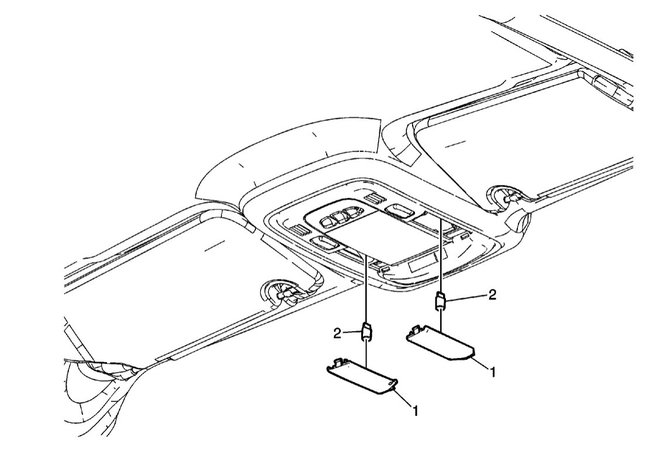 2
2
1
1