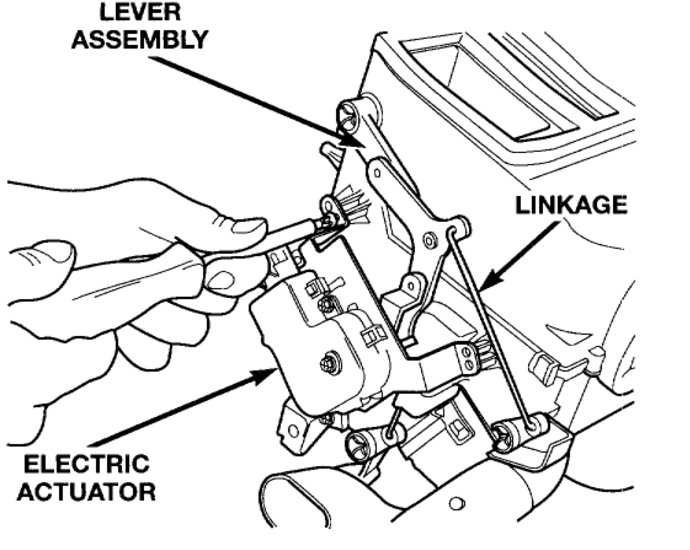 LEVER ASSEMBLY

LINKAGE

ELECTRIC ACTUATOR