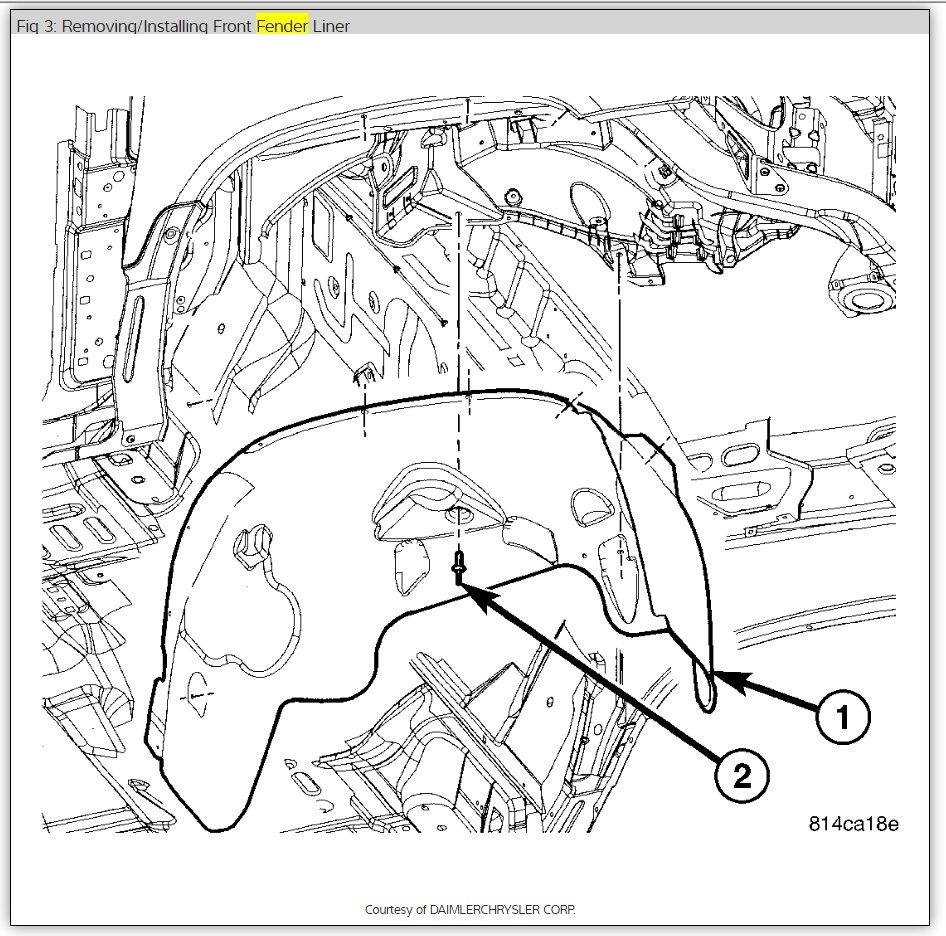 Fig 3: Removing/Installing Front Fender Liner

1

2

814ca18e

Courtesy of DAIMLERCHRYSLER CORP.