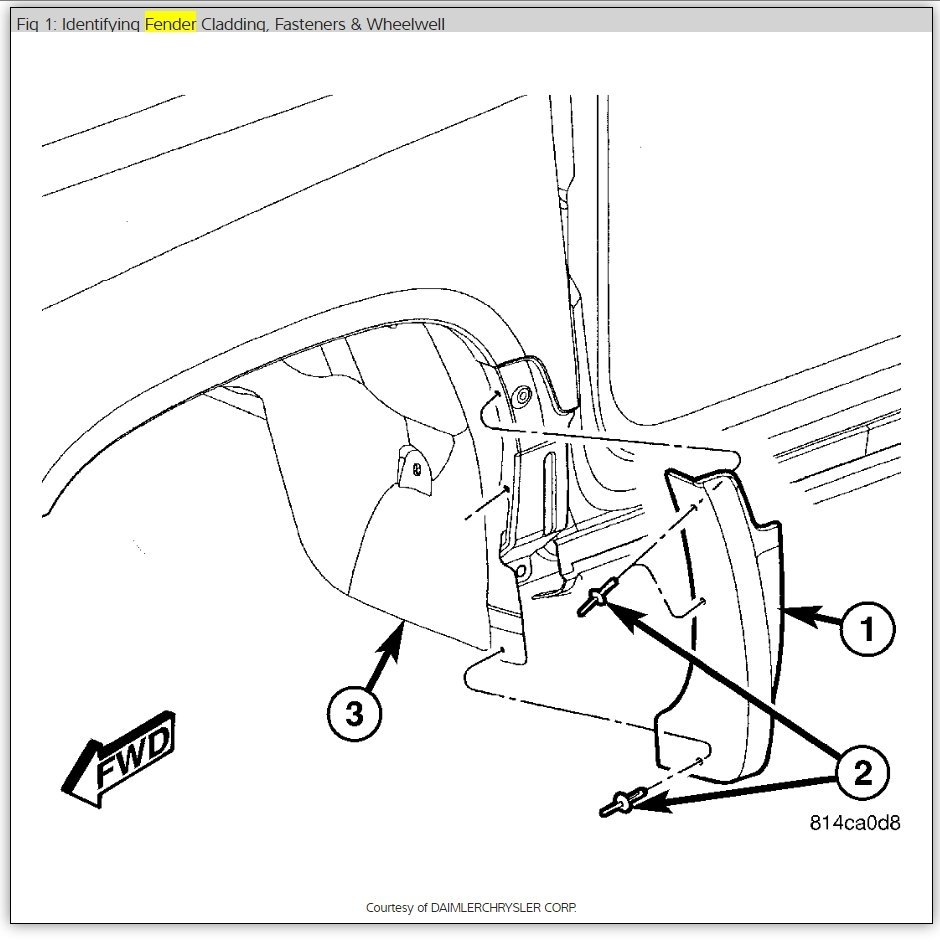 Fig 1: Identifying Fender Cladding, Fasteners & Wheelwell

1

2

3

FWD

814ca0d8

Courtesy of DAIMLERCHRYSLER CORP.