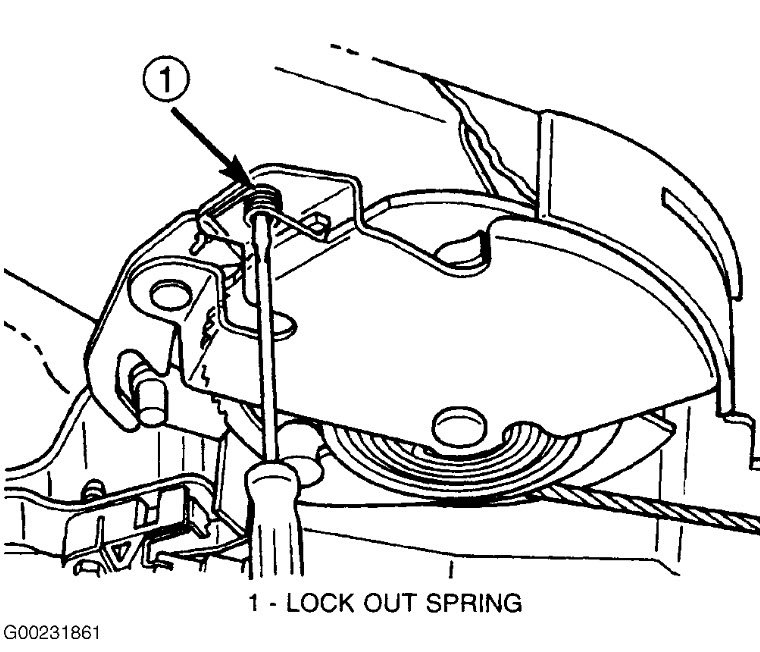 1

1 - LOCK OUT SPRING

G00231861