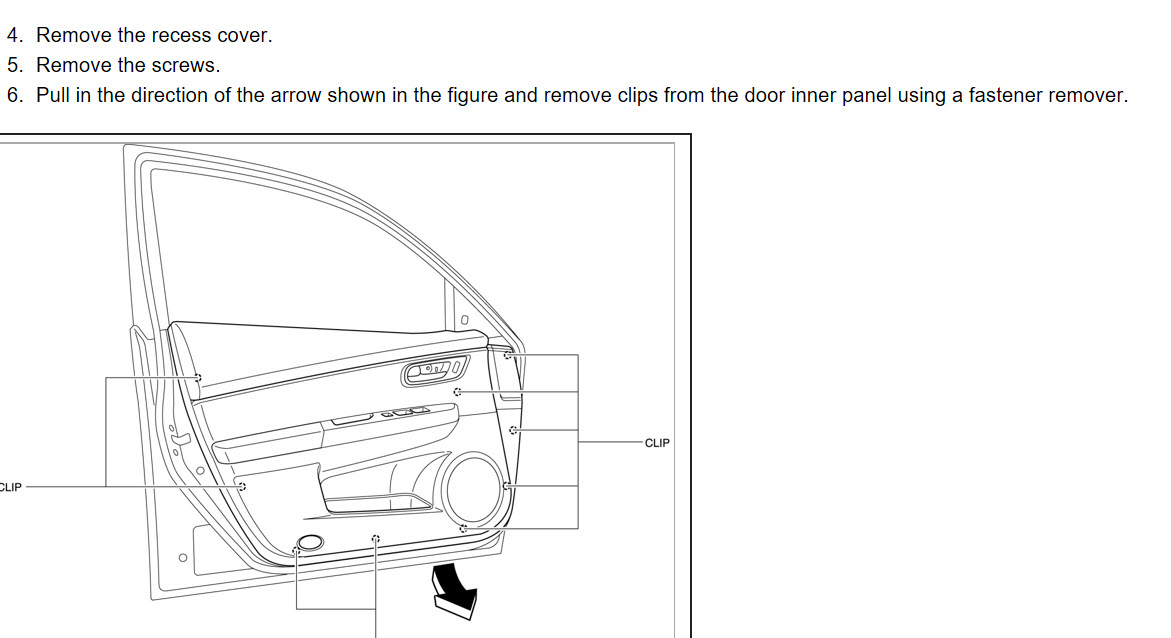 4. Remove the recess cover.
5. Remove the screws.
6. Pull in the direction of the arrow shown in the figure and remove clips from the door inner panel using a fastener remover.

CLIP

CLIP