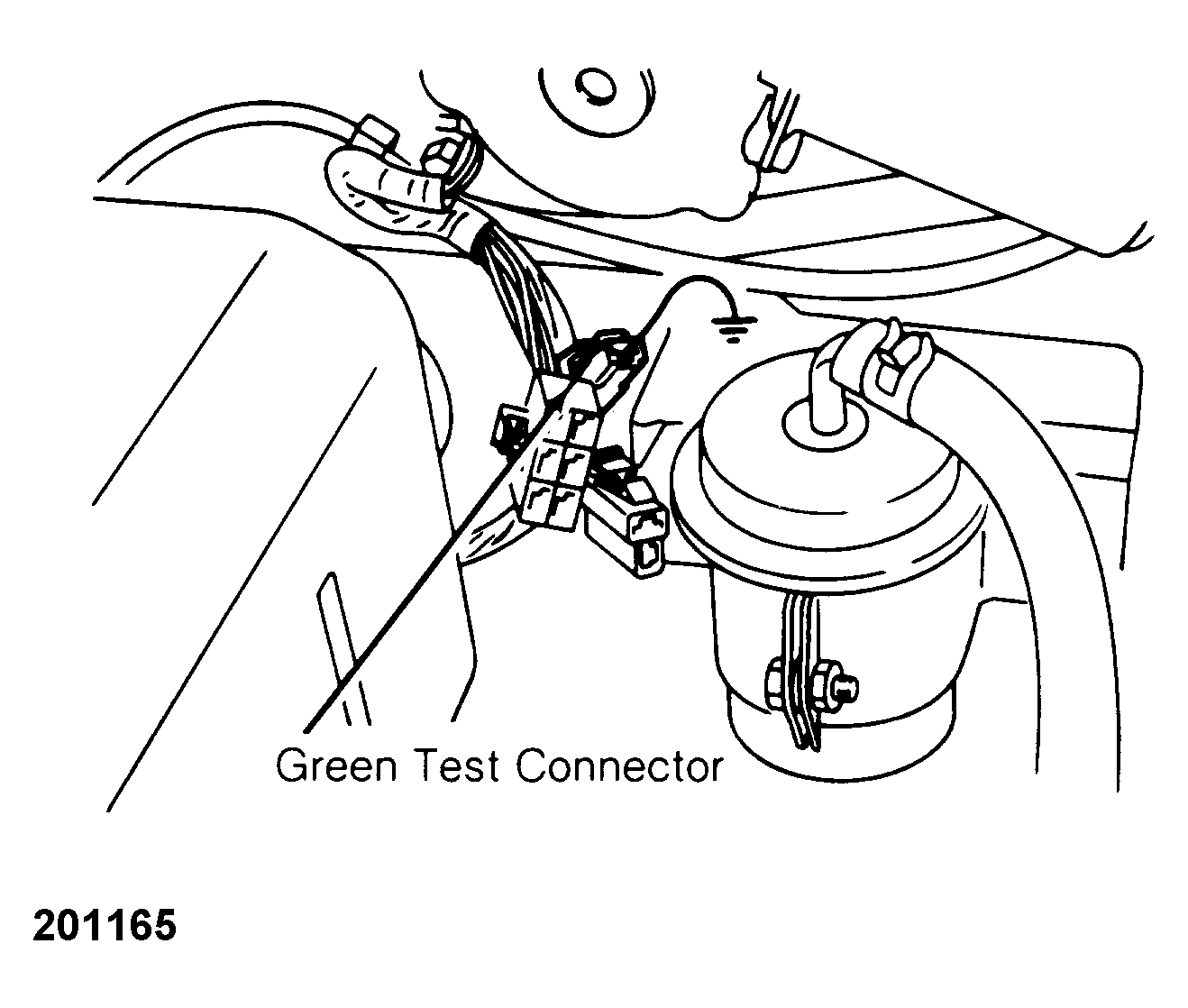 Green Test Connector

201165