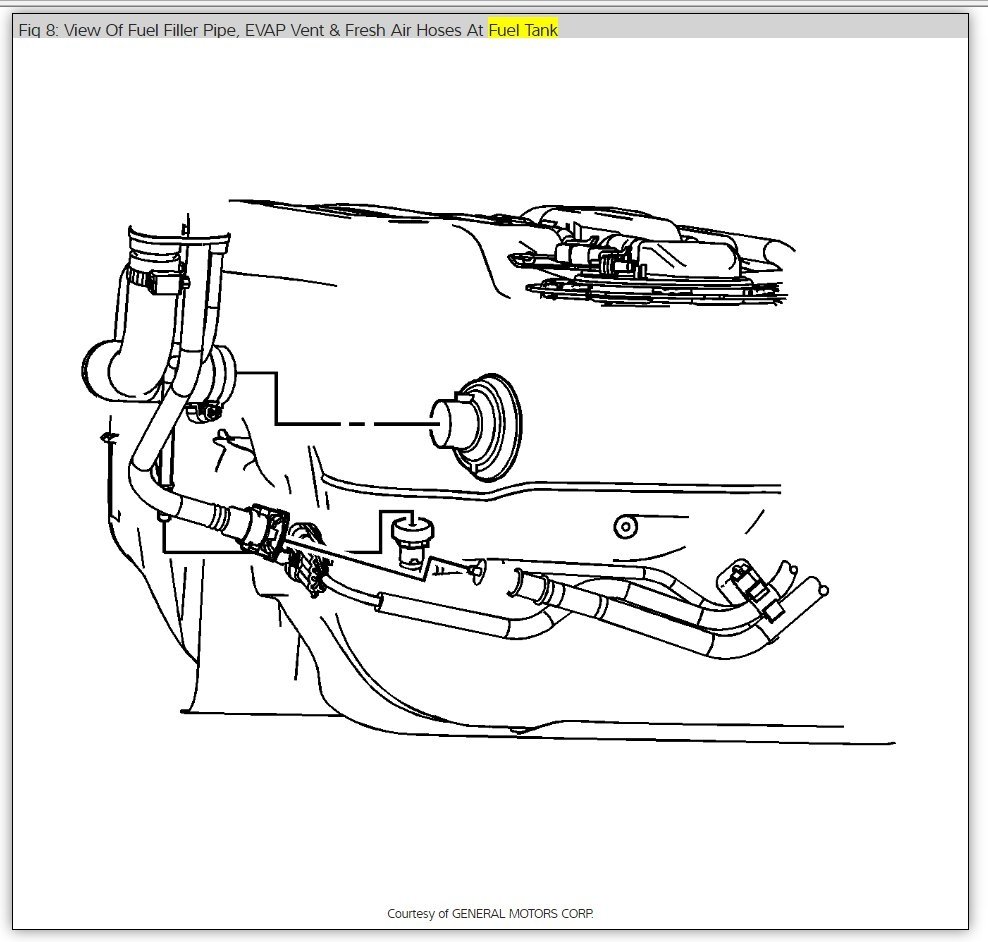 Fig 8: View Of Fuel Filler Pipe, EVAP Vent & Fresh Air Hoses At Fuel Tank

Courtesy of GENERAL MOTORS CORP.