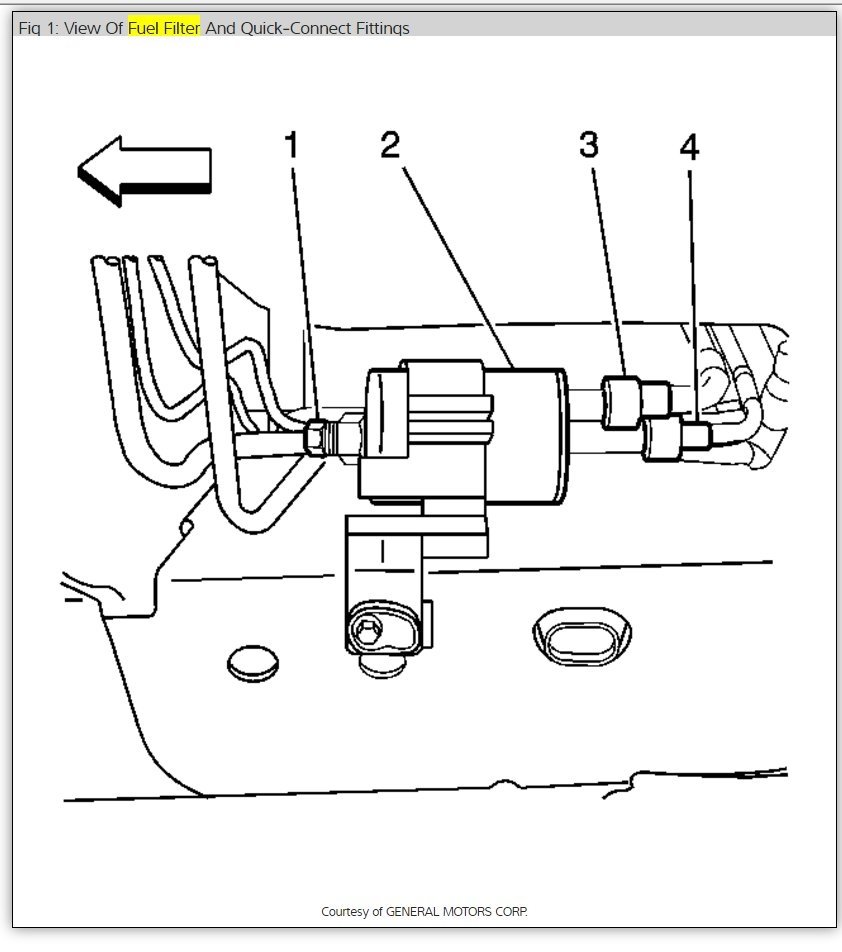 Fig 1: View Of Fuel Filter And Quick-Connect Fittings

1
2
3
4

Courtesy of GENERAL MOTORS CORP.