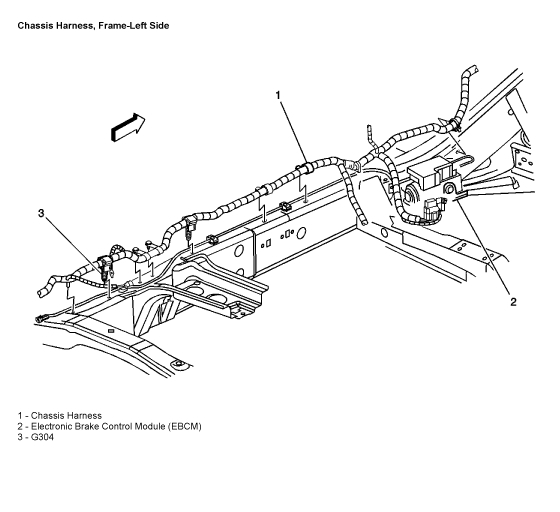 Chassis Harness, Frame-Left Side

1

3

2

1 - Chassis Harness
2 - Electronic Brake Control Module (EBCM)
3 - G304