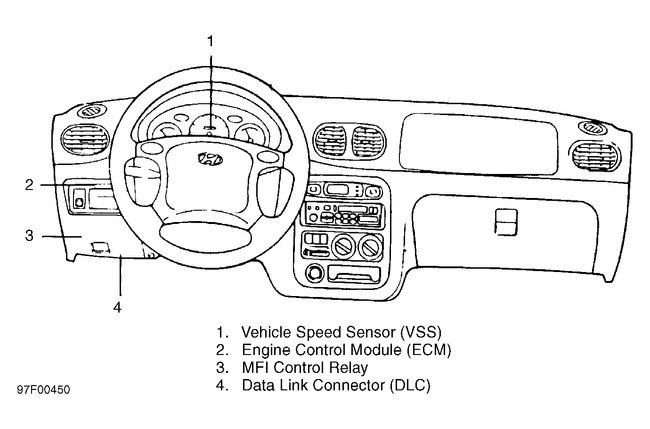 1

2

3

4

1. Vehicle Speed Sensor (VSS)
2. Engine Control Module (ECM)
3. MFI Control Relay
4. Data Link Connector (DLC)

97F00450