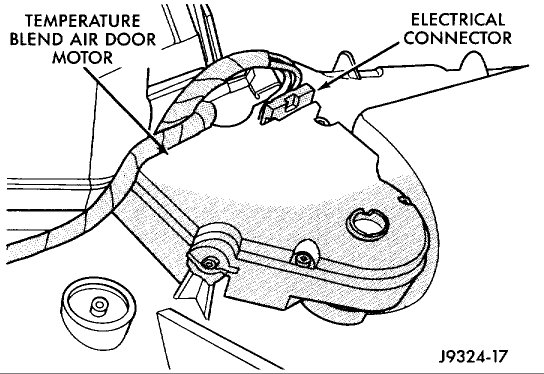 TEMPERATURE BLEND AIR DOOR MOTOR

ELECTRICAL CONNECTOR

J9324-17